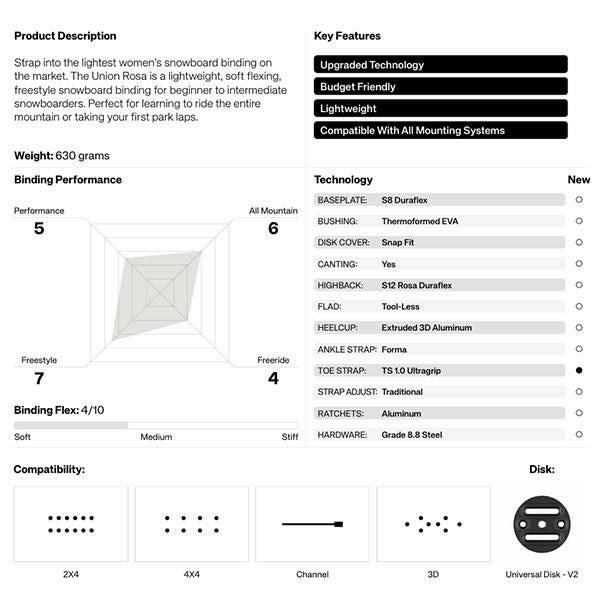 Product Description

Strap into the lightest women's snowboard binding on the market. The Union Rosa is a lightweight, soft flexing, freestyle snowboard binding for beginner to intermediate snowboarders. Perfect for learning to ride the entire mountain or taking your first park laps.

Weight: 630 grams

Key Features

Upgraded Technology
Budget Friendly
Lightweight
Compatible With All Mounting Systems

Binding Performance

Performance
5

All Mountain
6

Freestyle
7

Freeride
4

Binding Flex: 4/10

Soft
Medium
Stiff

| Technology | | New |
|---|---|---|
| BASEPLATE: | S8 Duraflex | ○ |
| BUSHING: | Thermoformed EVA | ○ |
| DISK COVER: | Snap Fit | ○ |
| CANTING: | Yes | ○ |
| HIGHBACK: | S12 Rosa Duraflex | ○ |
| FLAD: | Tool-Less | ○ |
| HEELCUP: | Extruded 3D Aluminum | ○ |
| ANKLE STRAP: | Forma | ○ |
| TOE STRAP: | TS 1.0 Ultragrip | ● |
| STRAP ADJUST: | Traditional | ○ |
| RATCHETS: | Aluminum | ○ |
| HARDWARE: | Grade 8.8 Steel | ○ |

Compatibility:

2X4
4X4
Channel
3D

Disk:

Universal Disk - V2