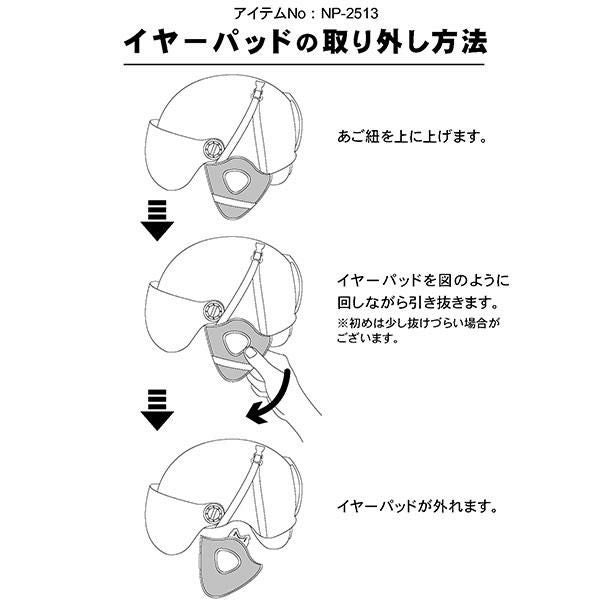 アイテムNo：NP-2513

イヤーパッドの取り外し方法

あご紐を上に上げます。

イヤーパッドを図のように回しながら引き抜きます。

※初めは少し抜けづらい場合がございます。

イヤーパッドが外れます。